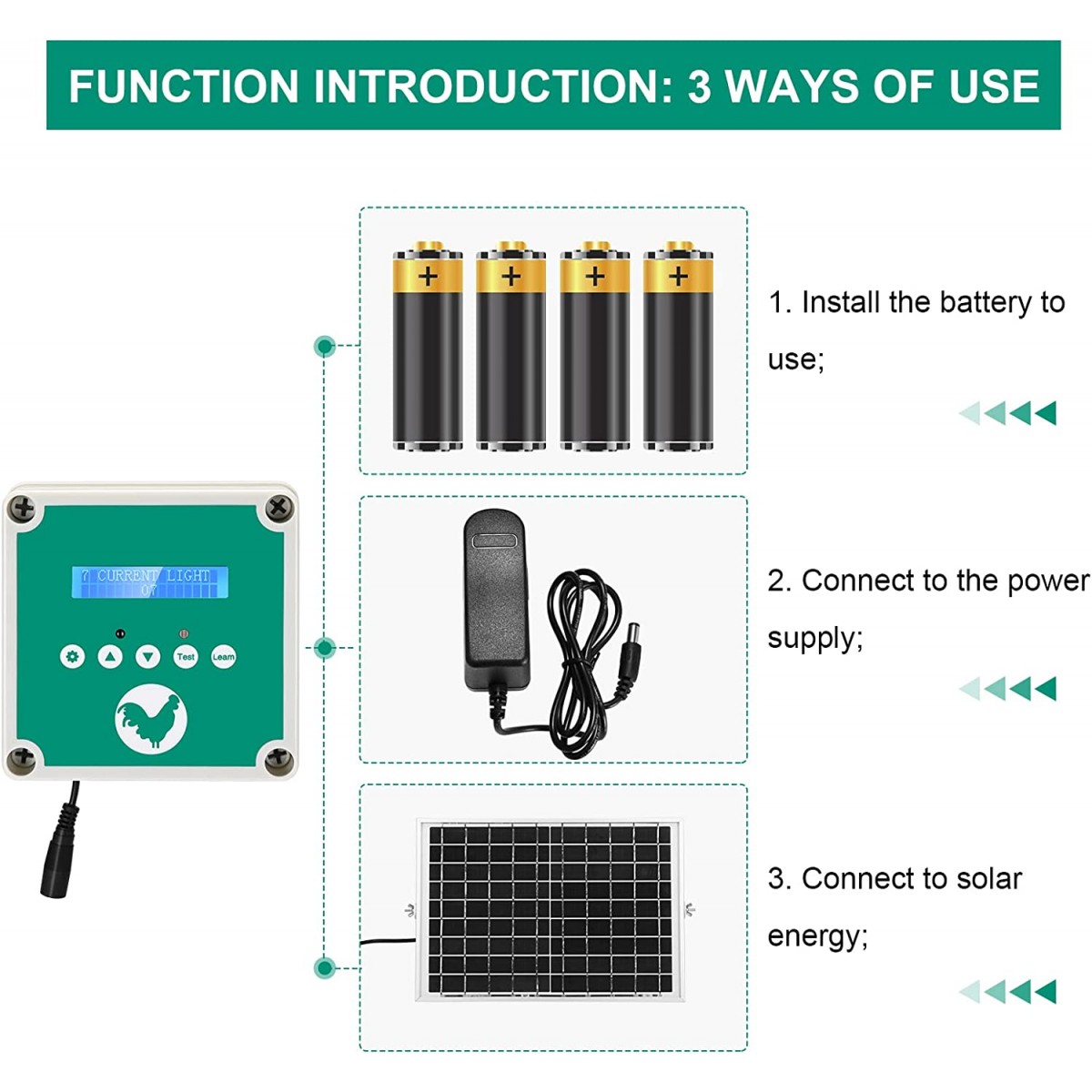 FUNCTION INTRODUCTION: 3 WAYS OF USE

7 CURRENT LIGHT
07

Test Learn

+ + + +

1. Install the battery to use;

2. Connect to the power supply;

3. Connect to solar energy;